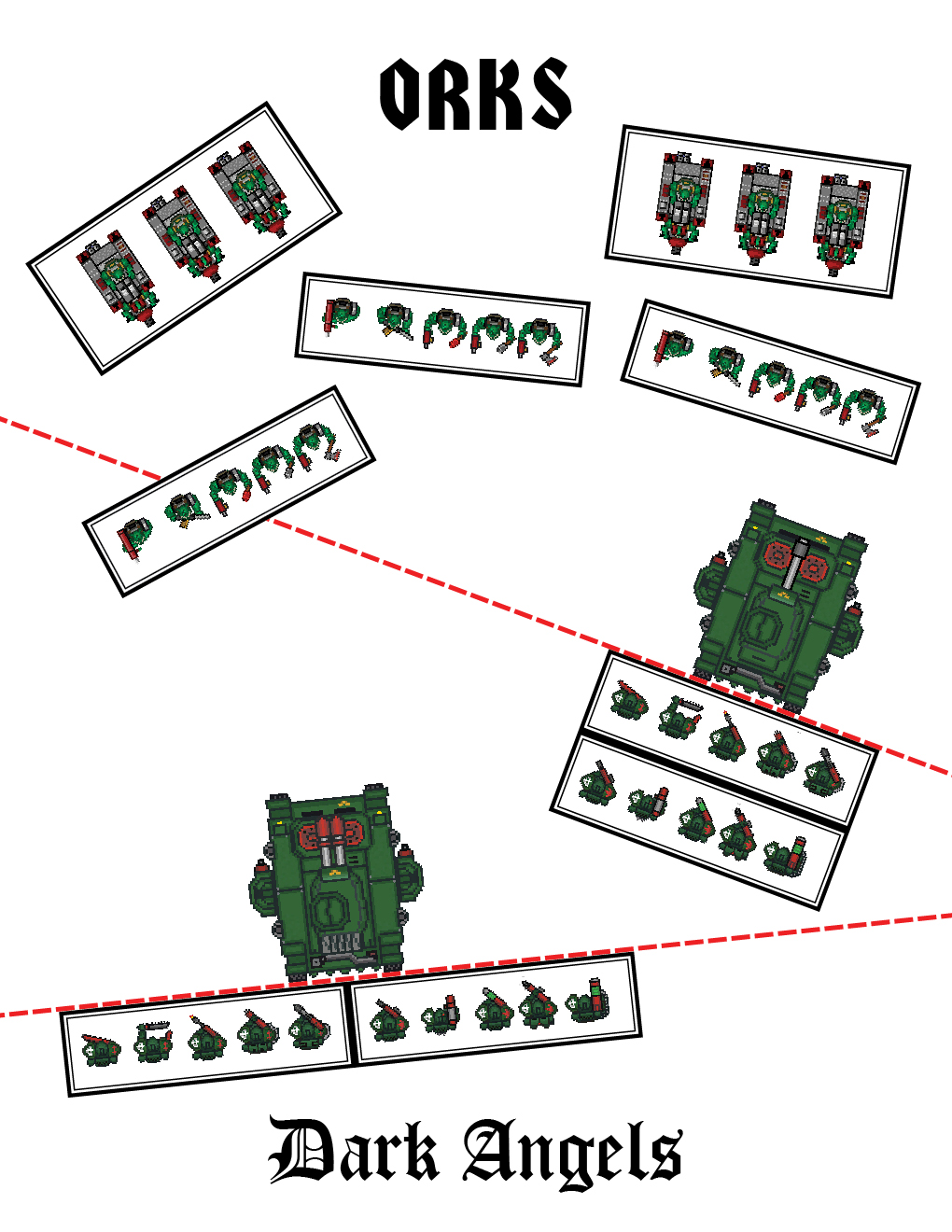 ORKS

Dark Angels